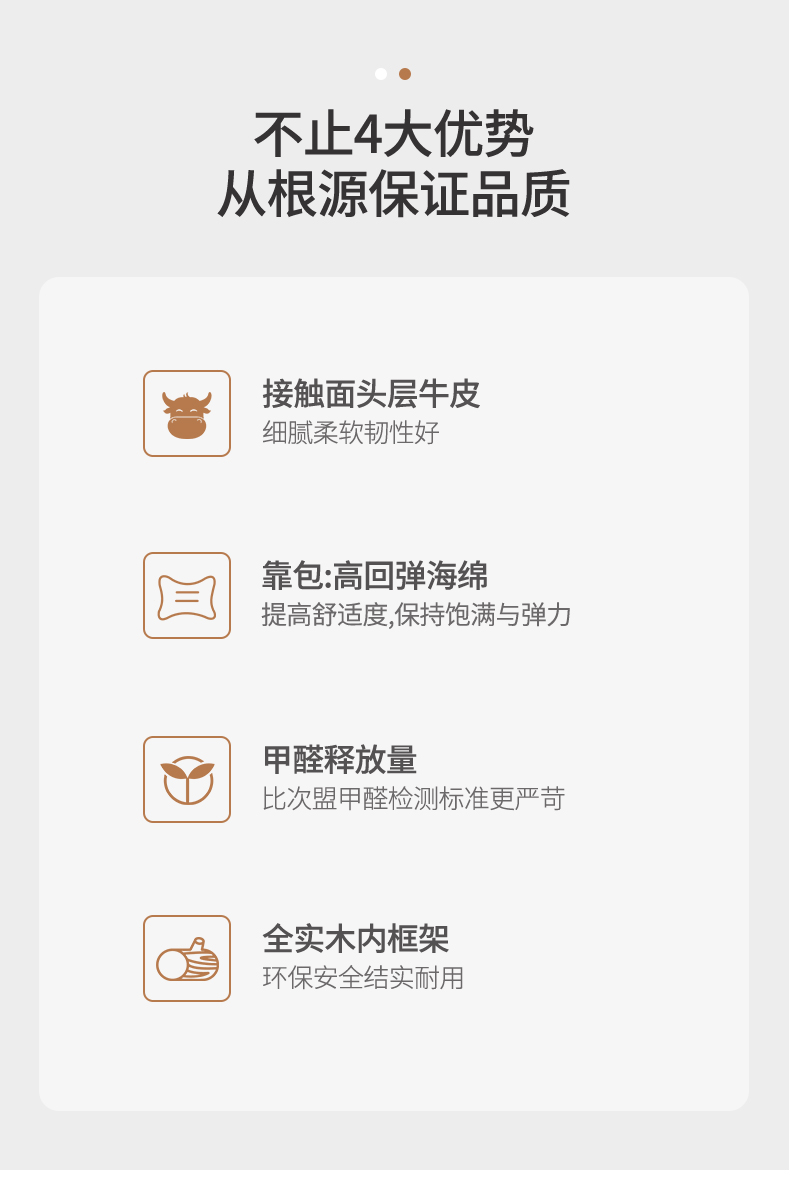 不止4大优势
从根源保证品质

接触面头层牛皮
细腻柔软韧性好

靠包:高回弹海绵
提高舒适度,保持饱满与弹力

甲醛释放量
比次盟甲醛检测标准更严苛

全实木内框架
环保安全结实耐用