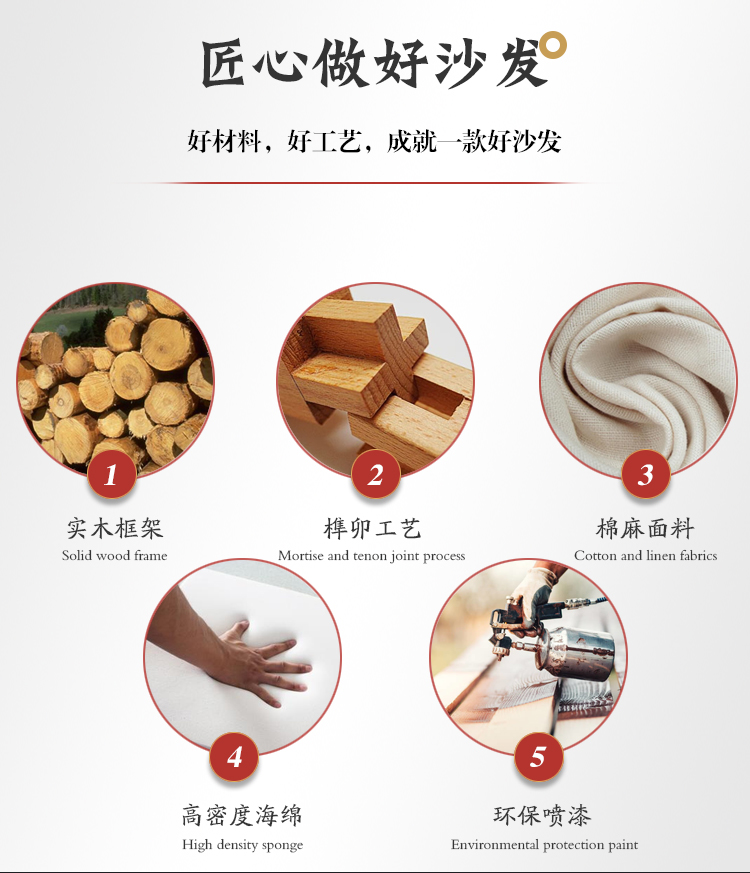 匠心做好沙发

好材料，好工艺，成就一款好沙发

1
实木框架
Solid wood frame

2
榫卯工艺
Mortise and tenon joint process

3
棉麻面料
Cotton and linen fabrics

4
高密度海绵
High density sponge

5
环保喷漆
Environmental protection paint