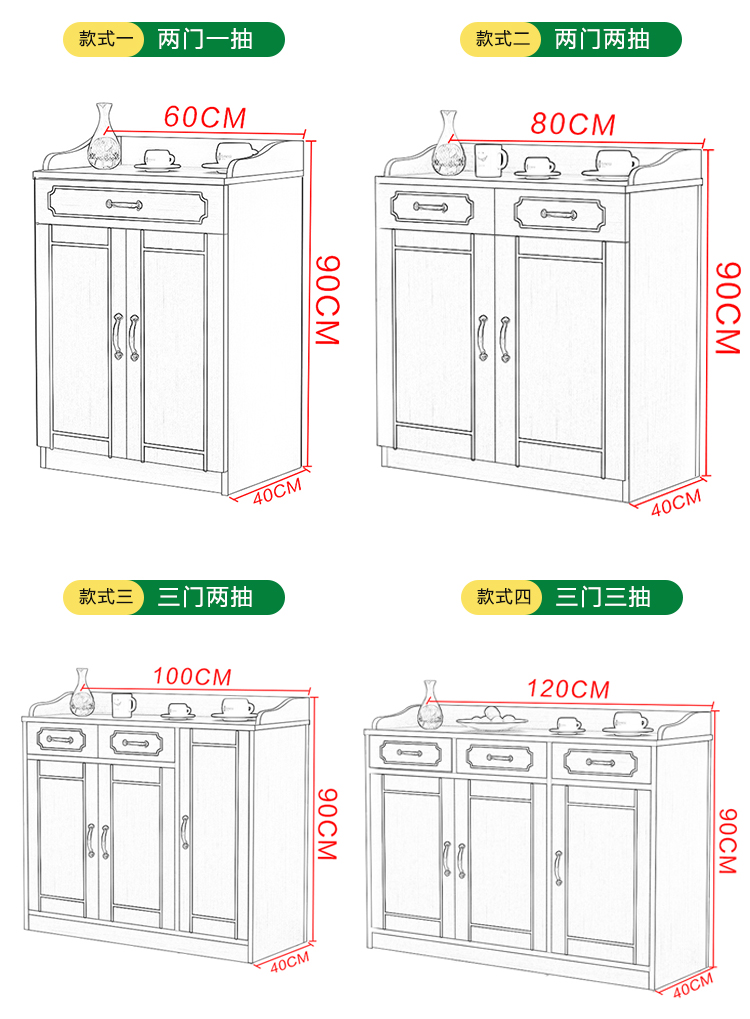 款式一 两门一抽

60CM
90CM
40CM

款式二 两门两抽

80CM
90CM
40CM

款式三 三门两抽

100CM
90CM
40CM

款式四 三门三抽

120CM
90CM
40CM