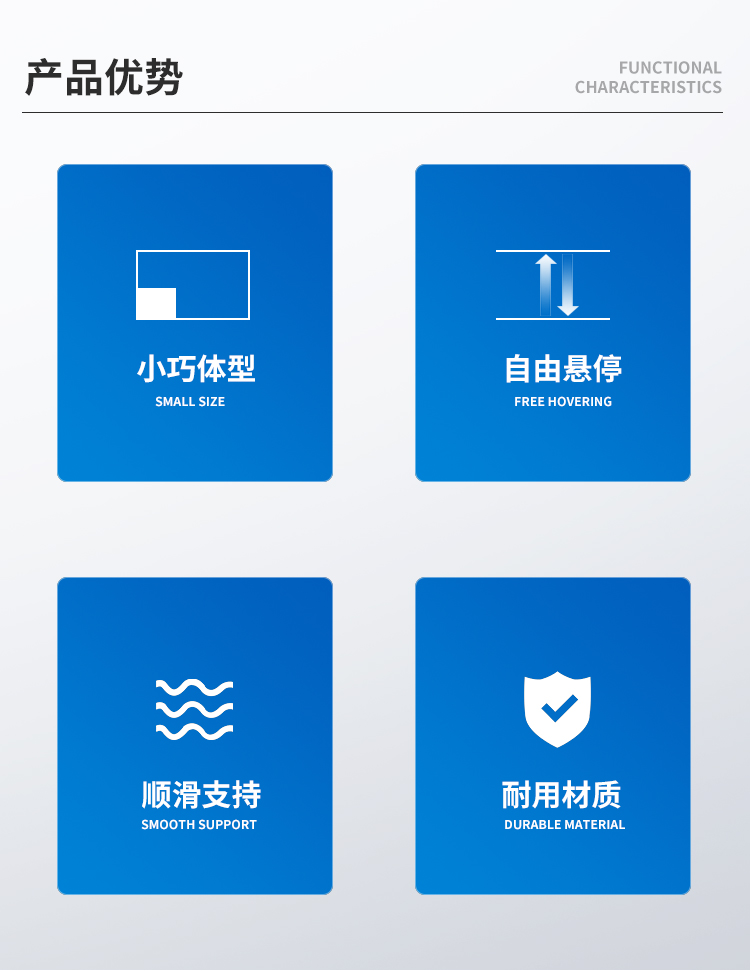 产品优势

FUNCTIONAL
CHARACTERISTICS

小巧体型
SMALL SIZE

自由悬停
FREE HOVERING

顺滑支持
SMOOTH SUPPORT

耐用材质
DURABLE MATERIAL