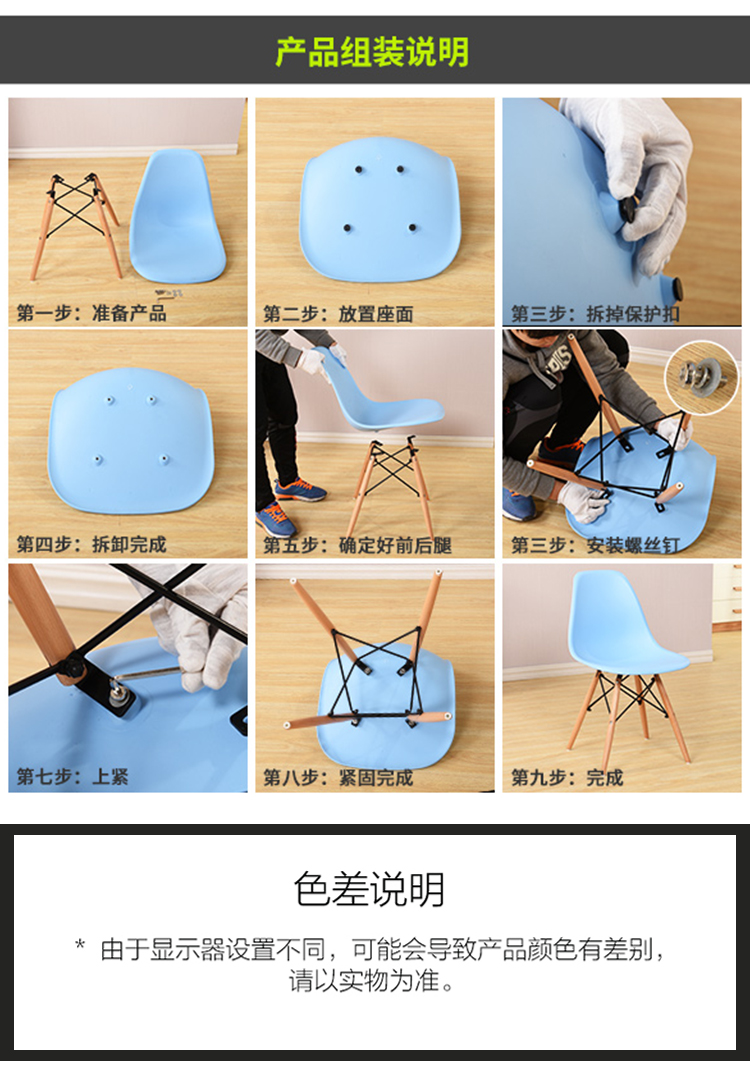 产品组装说明

第一步：准备产品

第二步：放置座面

第三步：拆掉保护扣

第四步：拆卸完成

第五步：确定好前后腿

第三步：安装螺丝钉

第七步：上紧

第八步：紧固完成

第九步：完成

色差说明

* 由于显示器设置不同，可能会导致产品颜色有差别，请以实物为准。