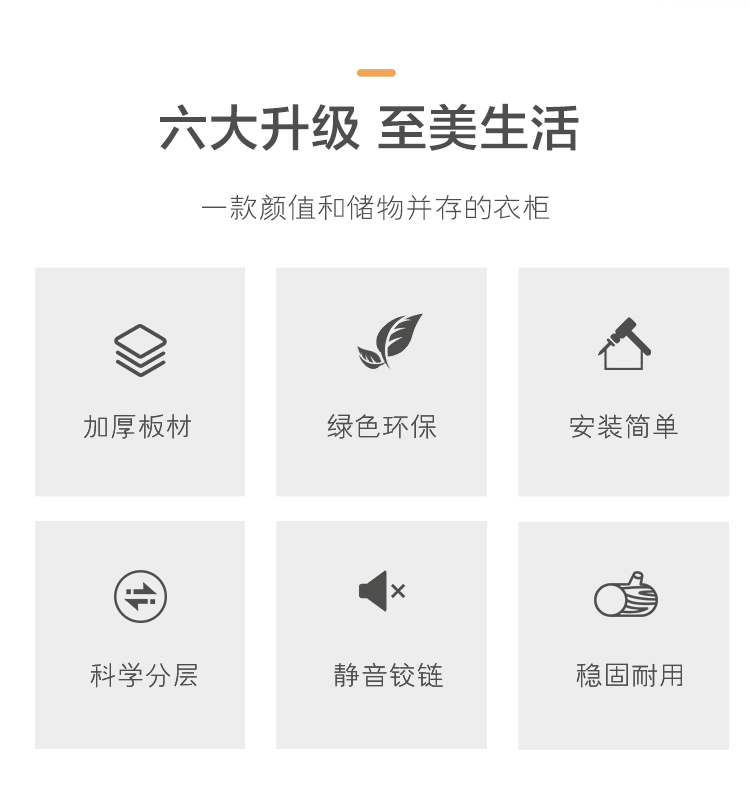 六大升级 至美生活

一款颜值和储物并存的衣柜

加厚板材

绿色环保

安装简单

科学分层

静音铰链

稳固耐用